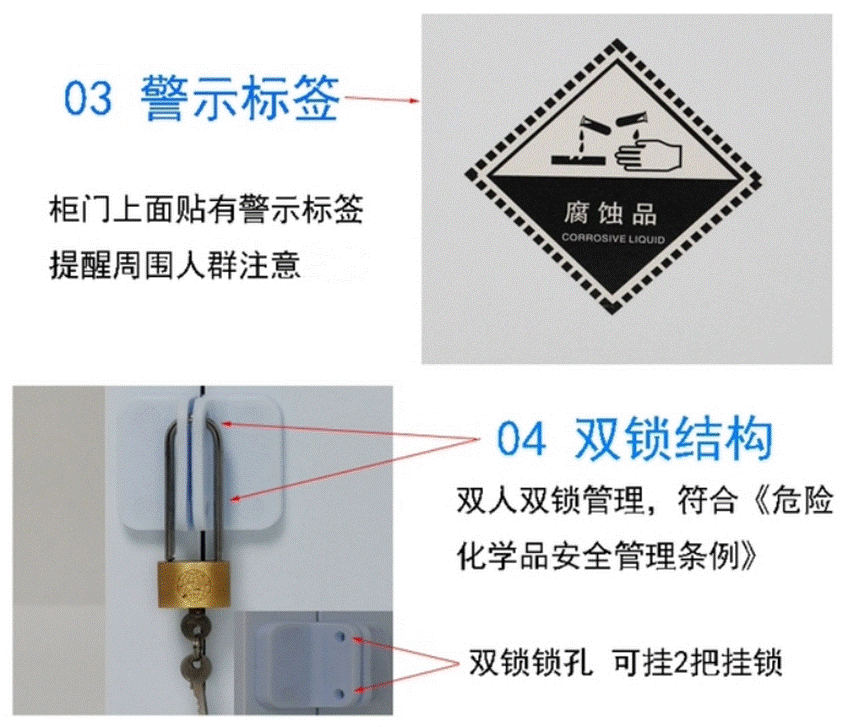 03 警示标签

柜门上面贴有警示标签
提醒周围人群注意

腐蚀品
CORROSIVE LIQUID

04 双锁结构

双人双锁管理，符合《危险化学品安全管理条例》

双锁锁孔 可挂2把挂锁